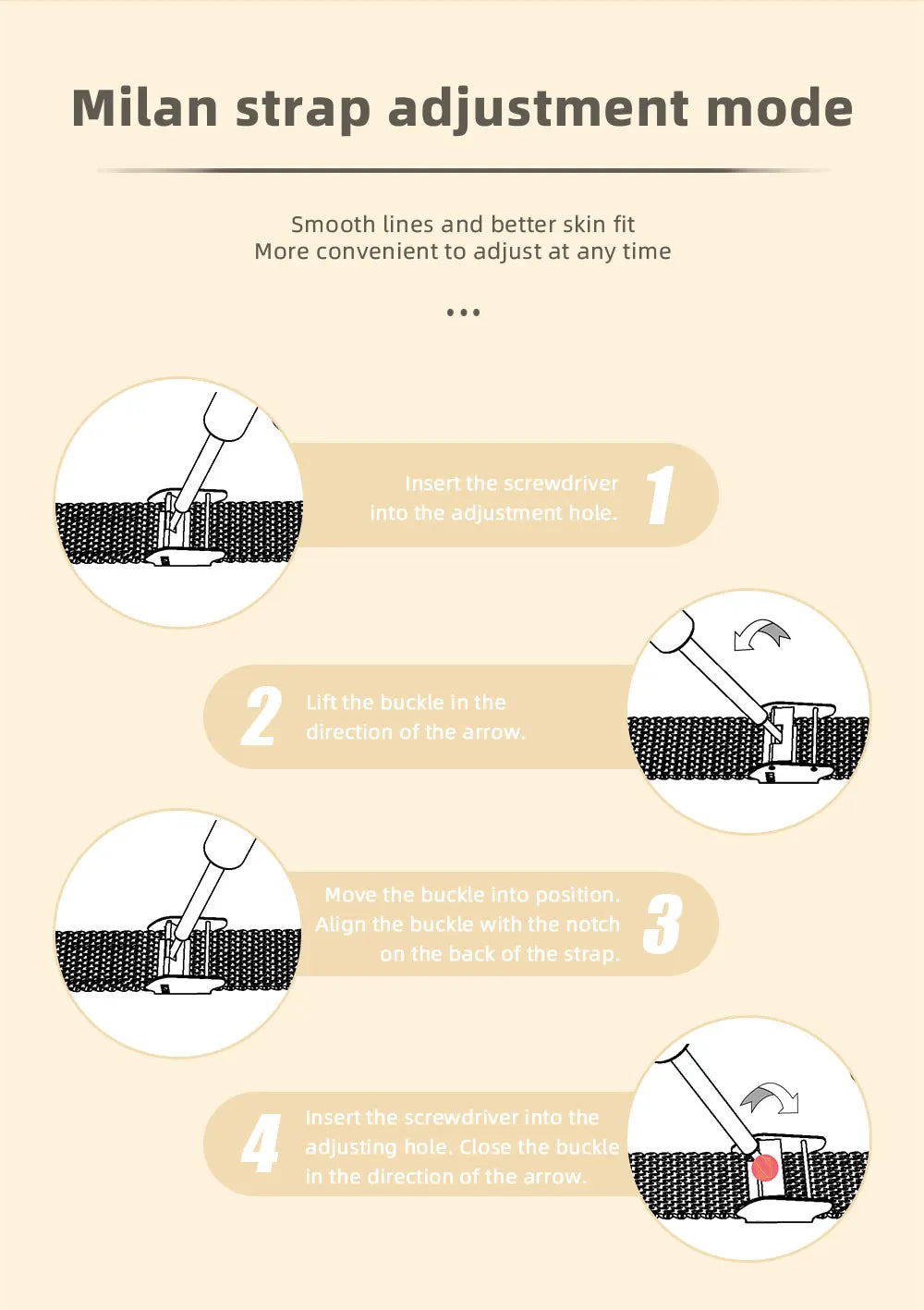 Milan strap adjustment mode

Smooth lines and better skin fit
More convenient to adjust at any time

...

Insert the screwdriver into the adjustment hole. 1

2 Lift the buckle in the direction of the arrow.

Move the buckle into position. Align the buckle with the notch on the back of the strap. 3

4 Insert the screwdriver into the adjusting hole. Close the buckle in the direction of the arrow.